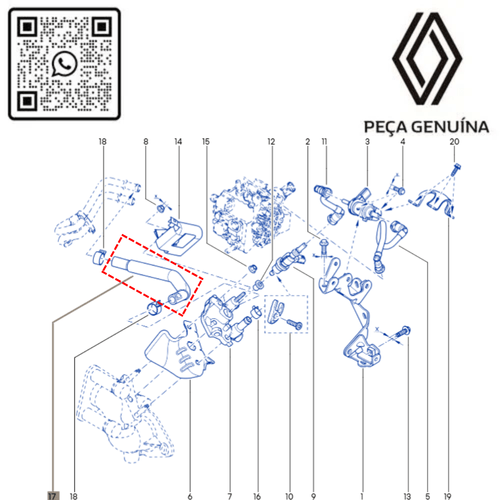 PEÇA GENUÍNA

18 8 14 15 12 2 11 3 4 20

17 18 6 7 16 10 9 1 13 5 19